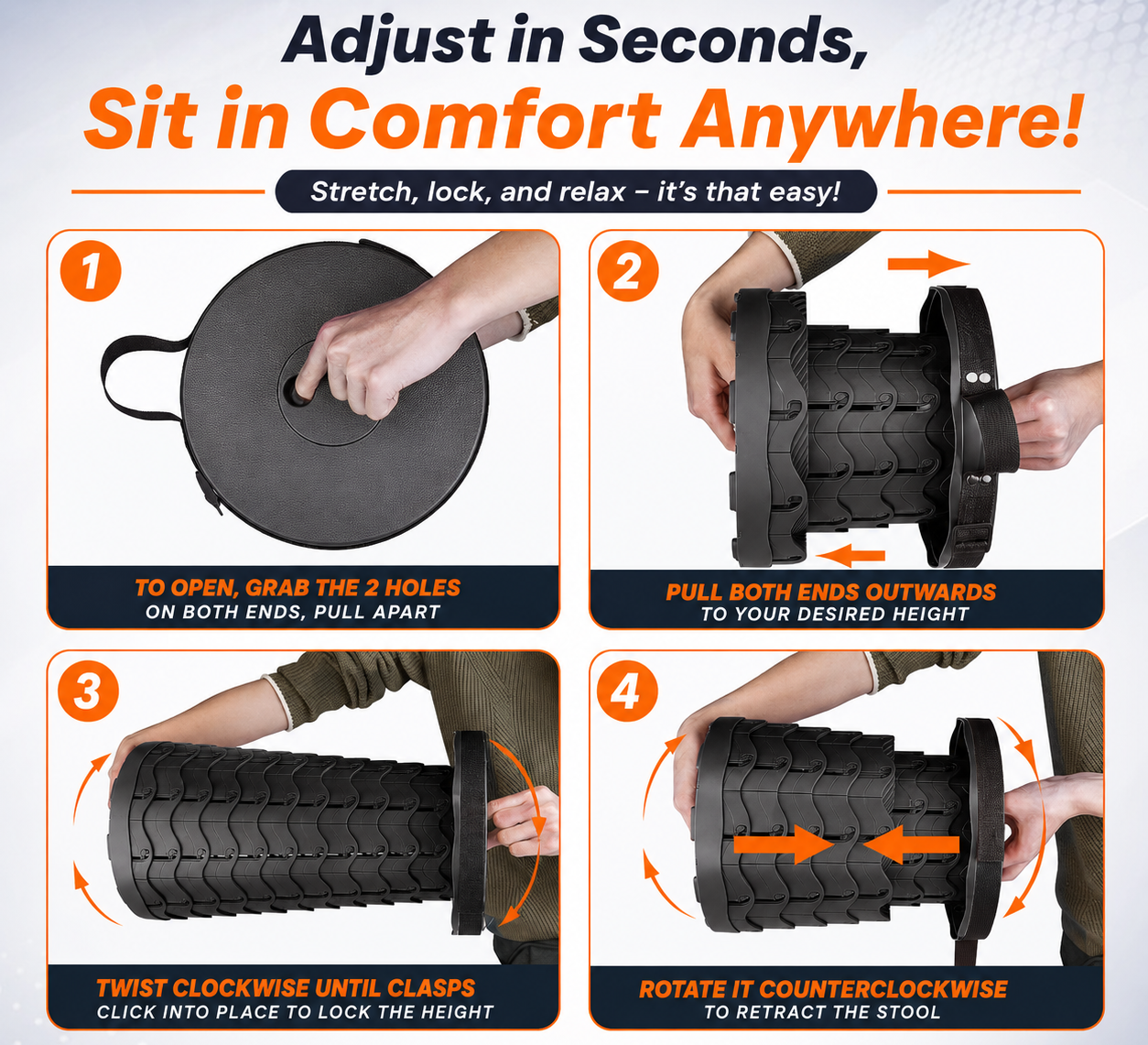 Adjust in Seconds,
Sit in Comfort Anywhere!

Stretch, lock, and relax – it's that easy!

1

TO OPEN, GRAB THE 2 HOLES
ON BOTH ENDS, PULL APART

2

PULL BOTH ENDS OUTWARDS
TO YOUR DESIRED HEIGHT

3

TWIST CLOCKWISE UNTIL CLASPS
CLICK INTO PLACE TO LOCK THE HEIGHT

4

ROTATE IT COUNTERCLOCKWISE
TO RETRACT THE STOOL